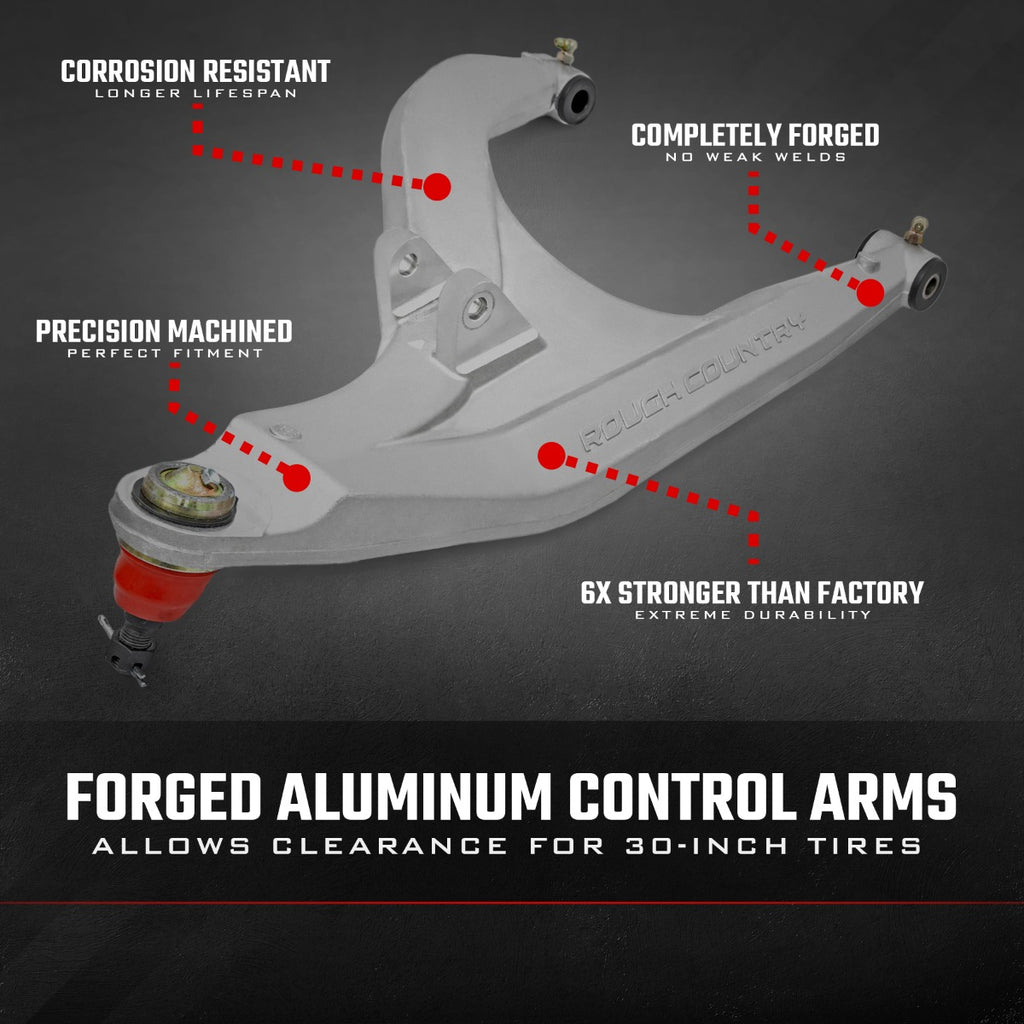 CORROSION RESISTANT
LONGER LIFESPAN

COMPLETELY FORGED
NO WEAK WELDS

PRECISION MACHINED
PERFECT FITMENT

ROUGH COUNTRY

6X STRONGER THAN FACTORY
EXTREME DURABILITY

FORGED ALUMINUM CONTROL ARMS
ALLOWS CLEARANCE FOR 30-INCH TIRES